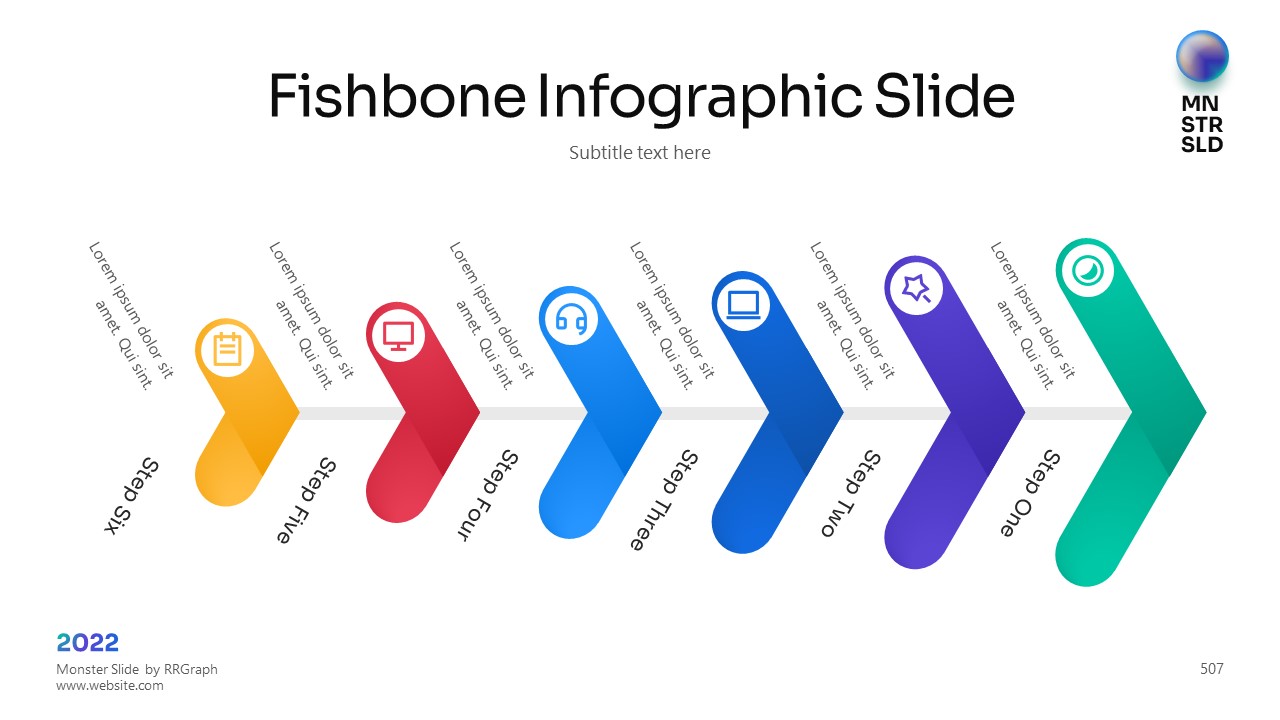 Fishbone Infographic Slide

Subtitle text here

MN
STR
SLD

Lorem ipsum dolor sit amet. Qui sint.

Step Six

Lorem ipsum dolor sit amet. Qui sint.

Step Five

Lorem ipsum dolor sit amet. Qui sint.

Step Four

Lorem ipsum dolor sit amet. Qui sint.

Step Three

Lorem ipsum dolor sit amet. Qui sint.

Step Two

Lorem ipsum dolor sit amet. Qui sint.

Step One

2022
Monster Slide by RRGraph
www.website.com

507